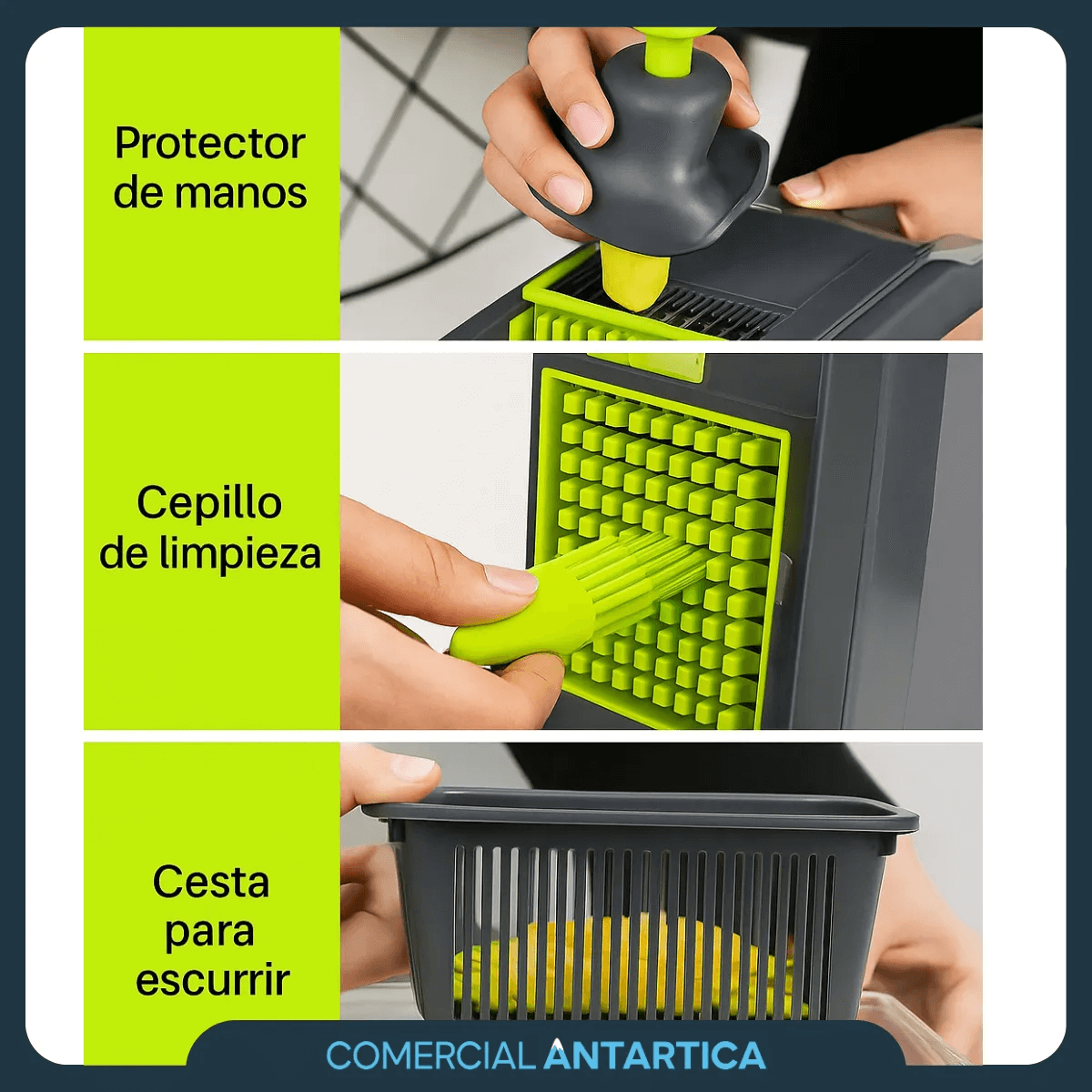 Protector de manos

Cepillo de limpieza

Cesta para escurrir

COMERCIAL ANTARTICA